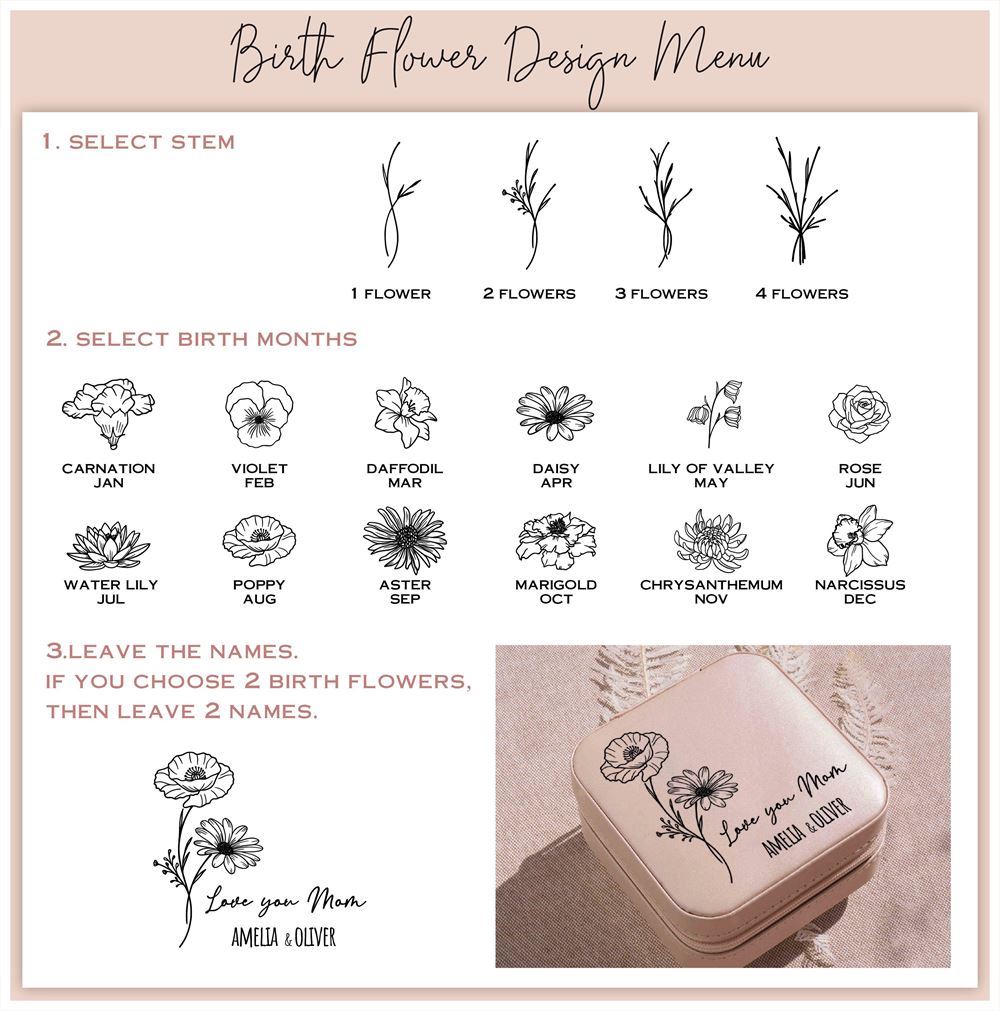 Birth Flower Design Menu

1. SELECT STEM

1 FLOWER
2 FLOWERS
3 FLOWERS
4 FLOWERS

2. SELECT BIRTH MONTHS

CARNATION JAN
VIOLET FEB
DAFFODIL MAR
DAISY APR
LILY OF VALLEY MAY
ROSE JUN

WATER LILY JUL
POPPY AUG
ASTER SEP
MARIGOLD OCT
CHRYSANTHEMUM NOV
NARCISSUS DEC

3.LEAVE THE NAMES.
IF YOU CHOOSE 2 BIRTH FLOWERS, THEN LEAVE 2 NAMES.

Love you Mom
AMELIA & OLIVER

Love you Mom
AMELIA & OLIVER