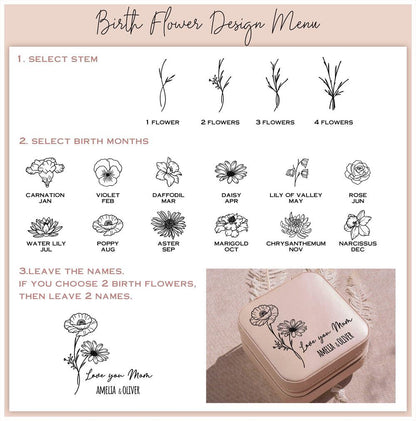 Birth Flower Design Menu

1. SELECT STEM

1 FLOWER
2 FLOWERS
3 FLOWERS
4 FLOWERS

2. SELECT BIRTH MONTHS

CARNATION JAN
VIOLET FEB
DAFFODIL MAR
DAISY APR
LILY OF VALLEY MAY
ROSE JUN

WATER LILY JUL
POPPY AUG
ASTER SEP
MARIGOLD OCT
CHRYSANTHEMUM NOV
NARCISSUS DEC

3.LEAVE THE NAMES.
IF YOU CHOOSE 2 BIRTH FLOWERS, THEN LEAVE 2 NAMES.

Love you Mom
AMELIA & OLIVER

Love you Mom
AMELIA & OLIVER